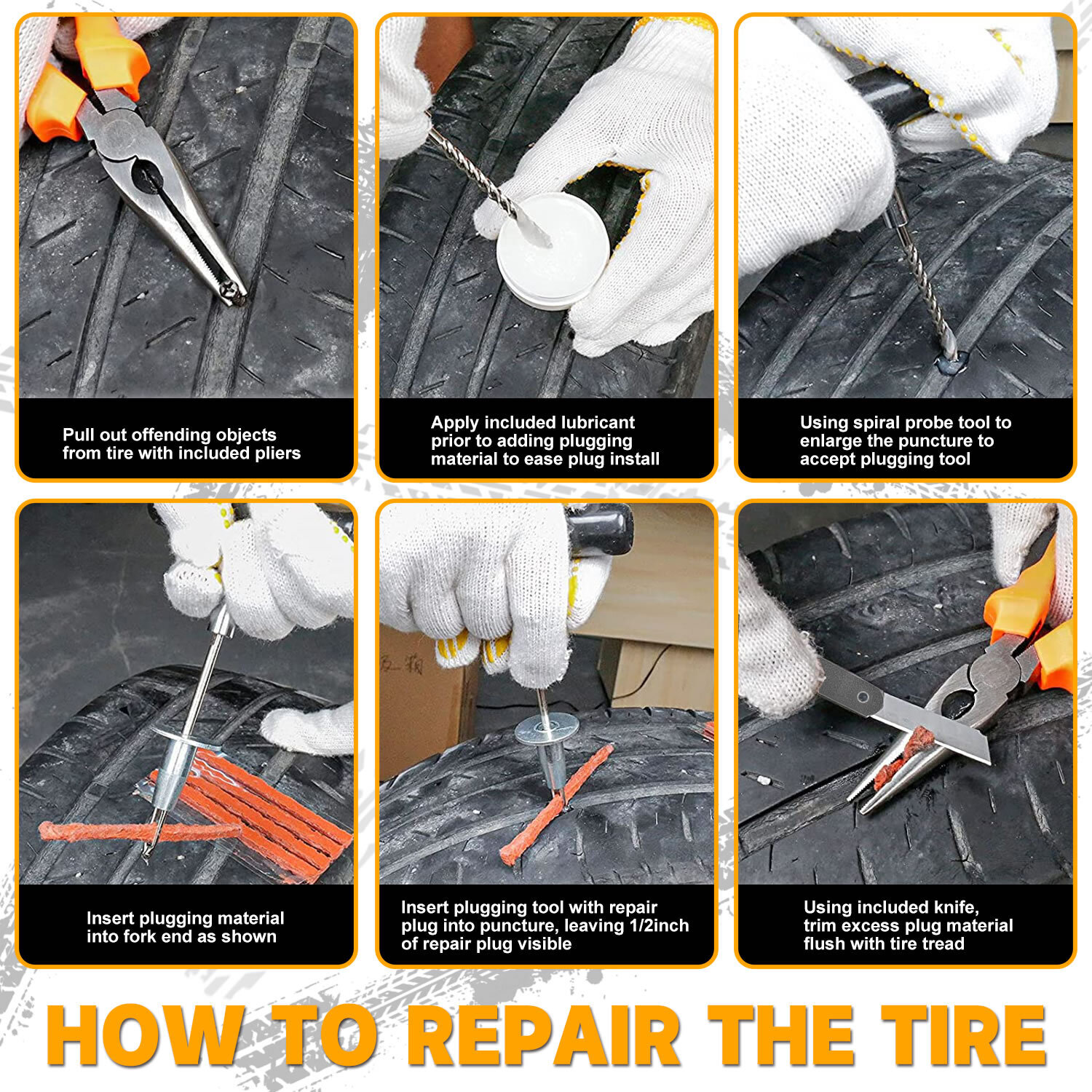 Pull out offending objects from tire with included pliers

Apply included lubricant prior to adding plugging material to ease plug install

Using spiral probe tool to enlarge the puncture to accept plugging tool

Insert plugging material into fork end as shown

Insert plugging tool with repair plug into puncture, leaving 1/2inch of repair plug visible

Using included knife, trim excess plug material flush with tire tread

HOW TO REPAIR THE TIRE