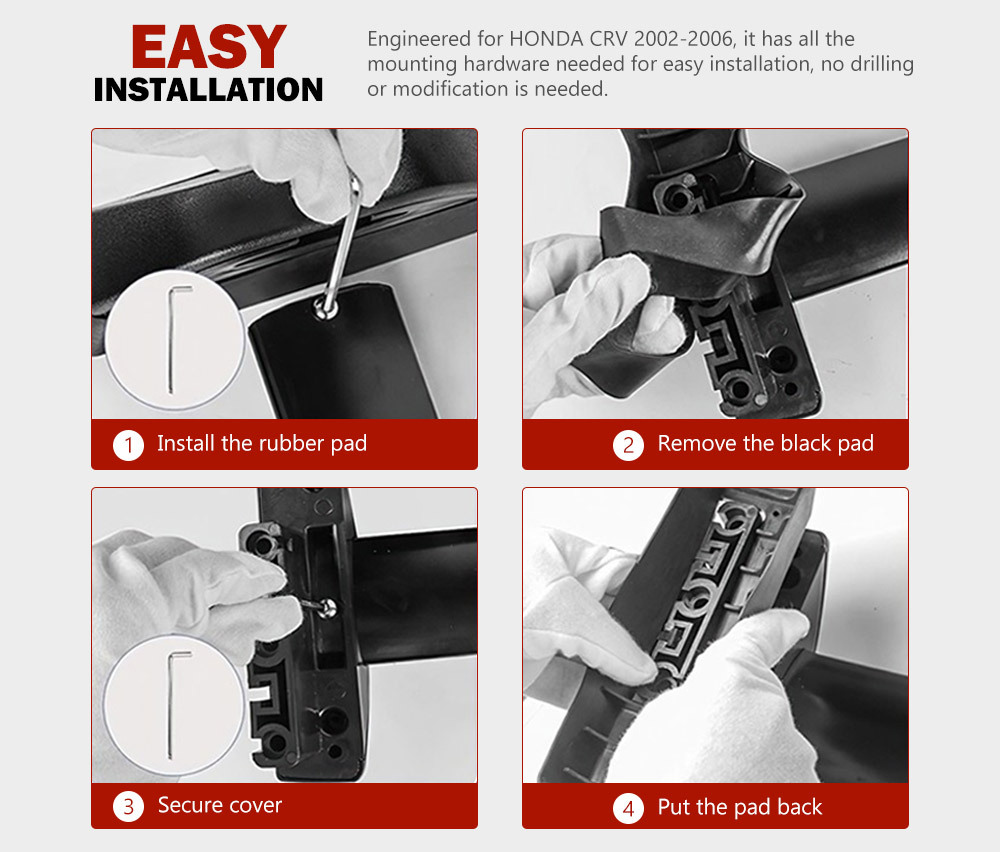 EASY
INSTALLATION

Engineered for HONDA CRV 2002-2006, it has all the mounting hardware needed for easy installation, no drilling or modification is needed.

1 Install the rubber pad

2 Remove the black pad

3 Secure cover

4 Put the pad back