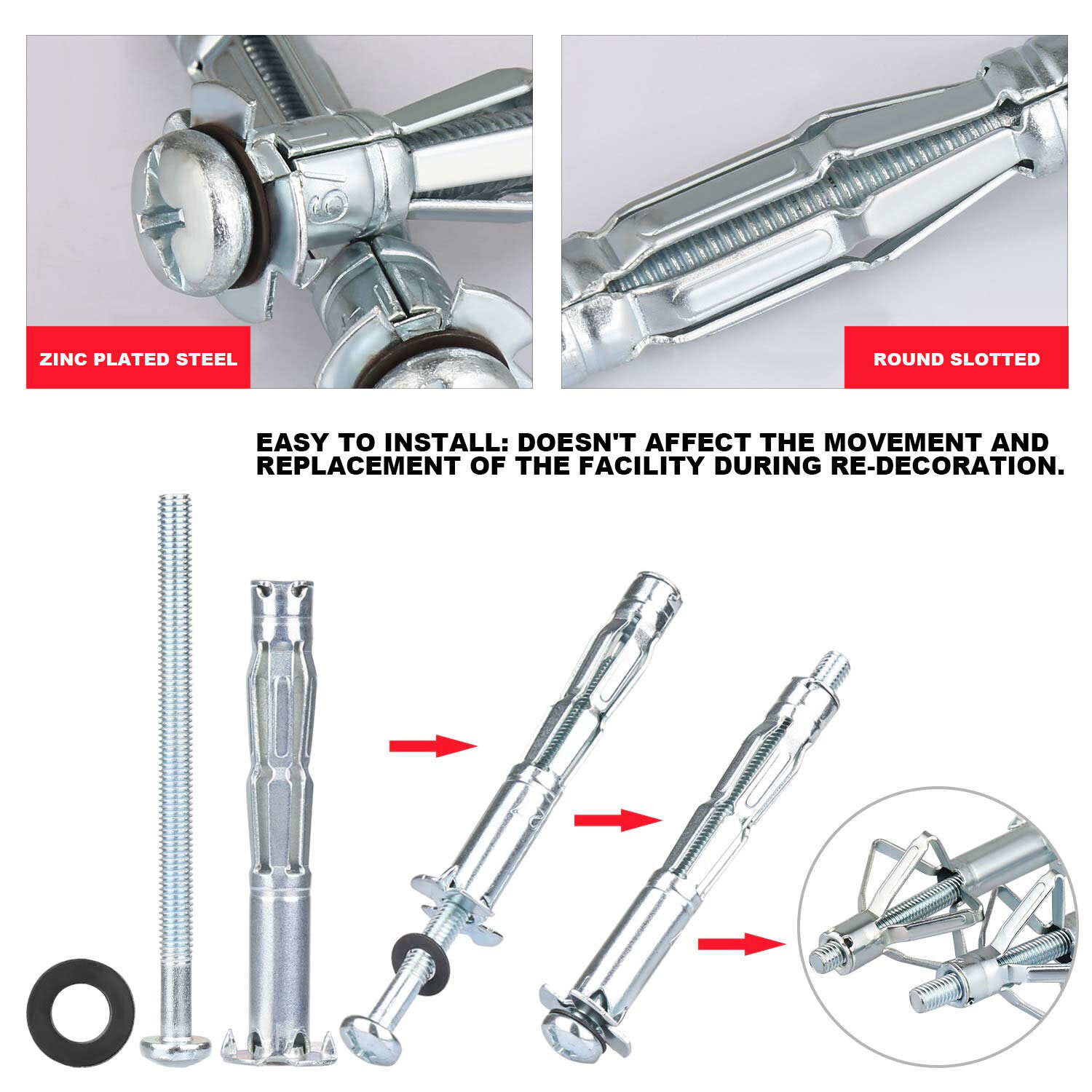 ZINC PLATED STEEL

ROUND SLOTTED

EASY TO INSTALL: DOESN'T AFFECT THE MOVEMENT AND REPLACEMENT OF THE FACILITY DURING RE-DECORATION.